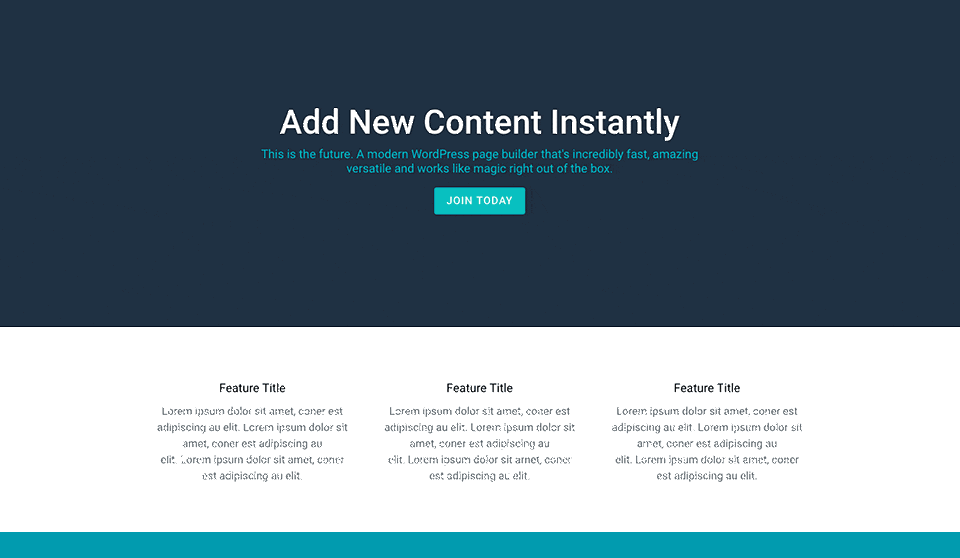 Add New Content Instantly

This is the future. A modern WordPress page builder that's incredibly fast, amazing versatile and works like magic right out of the box.

JOIN TODAY

Feature Title

Lorem ipsum dolor sit amet, coner est adipiscing au elit. Lorem ipsum dolor sit amet, coner est adipiscing au elit. Lorem ipsum dolor sit amet, coner est adipiscing au elit.

Feature Title

Lorem ipsum dolor sit amet, coner est adipiscing au elit. Lorem ipsum dolor sit amet, coner est adipiscing au elit. Lorem ipsum dolor sit amet, coner est adipiscing au elit.

Feature Title

Lorem ipsum dolor sit amet, coner est adipiscing au elit. Lorem ipsum dolor sit amet, coner est adipiscing au elit. Lorem ipsum dolor sit amet, coner est adipiscing au elit.